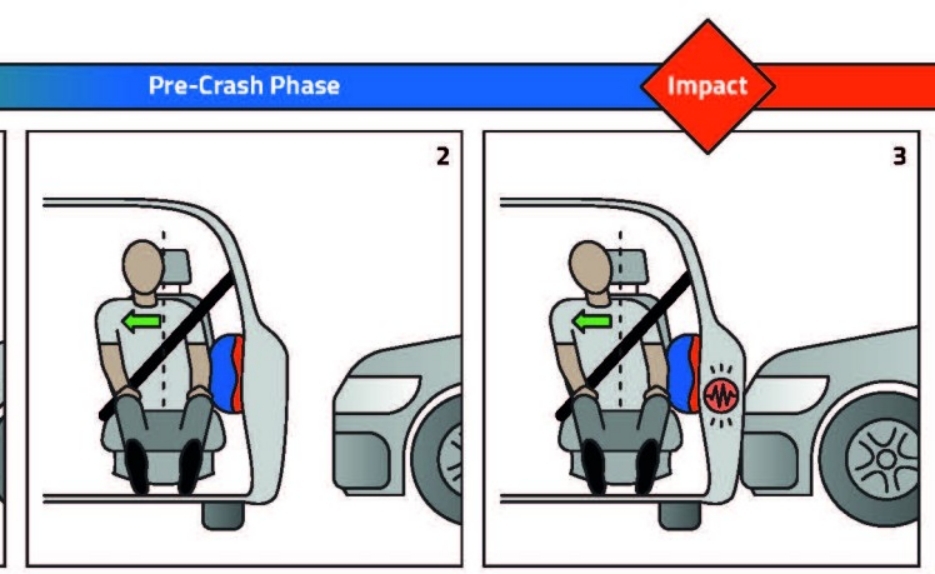 Pre-Crash Phase

Impact

2

3